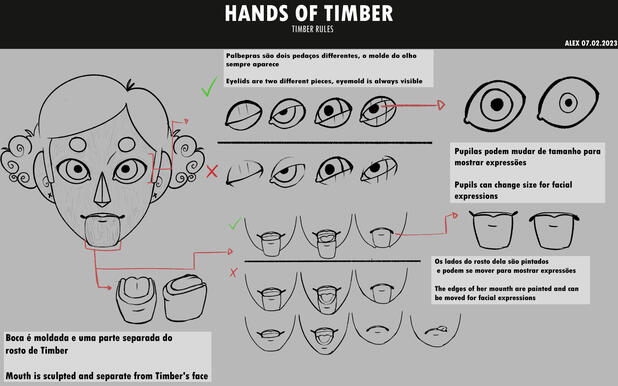 HANDS OF TIMBER
TIMBER RULES

ALEX 07.02.2023

Palbepras são dois pedaços differentes, o molde do olho sempre aparece

Eyelids are two different pieces, eyemold is always visible

Pupilas podem mudar de tamanho para mostrar expressões

Pupils can change size for facial expressions

Os lados do rosto dela são pintados e podem se mover para mostrar expressões

The edges of her mounth are painted and can be moved for facial expressions

Boca é moldada e uma parte separada do rosto de Timber

Mouth is sculpted and separate from Timber's face